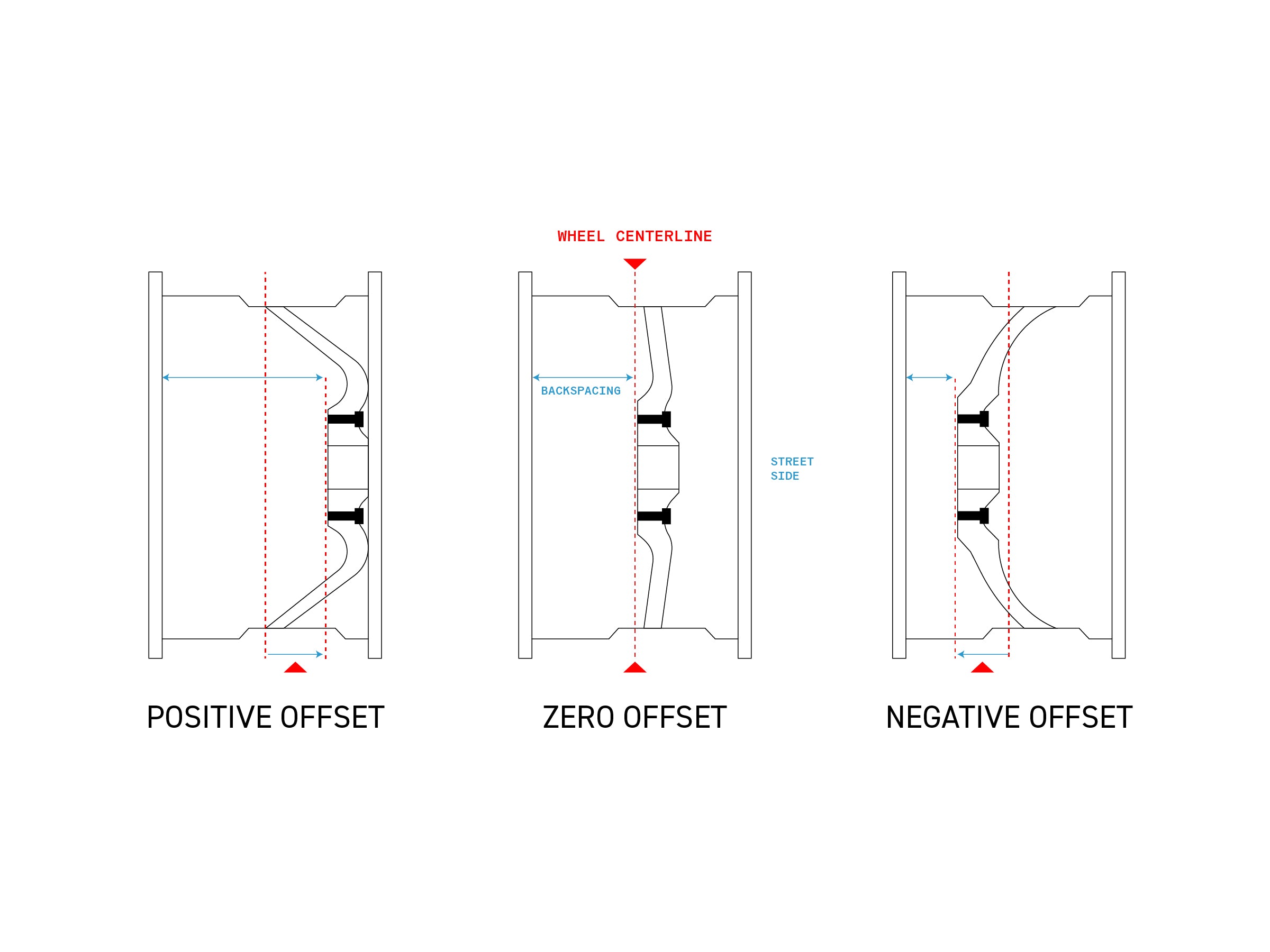 WHEEL CENTERLINE

BACKSPACING

STREET SIDE

POSITIVE OFFSET

ZERO OFFSET

NEGATIVE OFFSET